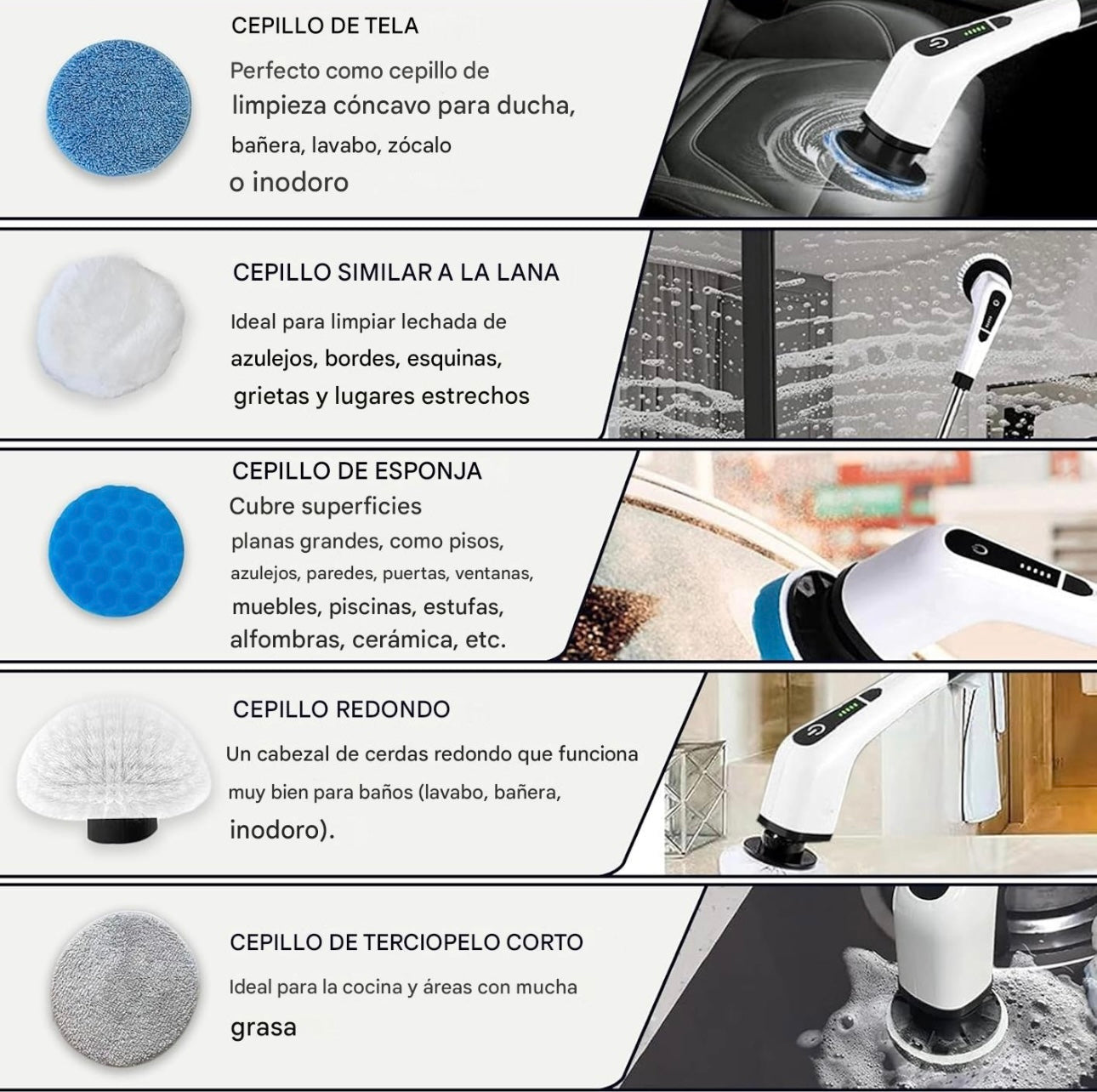 CEPILLO DE TELA

Perfecto como cepillo de limpieza cóncavo para ducha, bañera, lavabo, zócalo o inodoro

CEPILLO SIMILAR A LA LANA

Ideal para limpiar lechada de azulejos, bordes, esquinas, grietas y lugares estrechos

CEPILLO DE ESPONJA

Cubre superficies planas grandes, como pisos, azulejos, paredes, puertas, ventanas, muebles, piscinas, estufas, alfombras, cerámica, etc.

CEPILLO REDONDO

Un cabezal de cerdas redondo que funciona muy bien para baños (lavabo, bañera, inodoro).

CEPILLO DE TERCIOPELO CORTO

Ideal para la cocina y áreas con mucha grasa