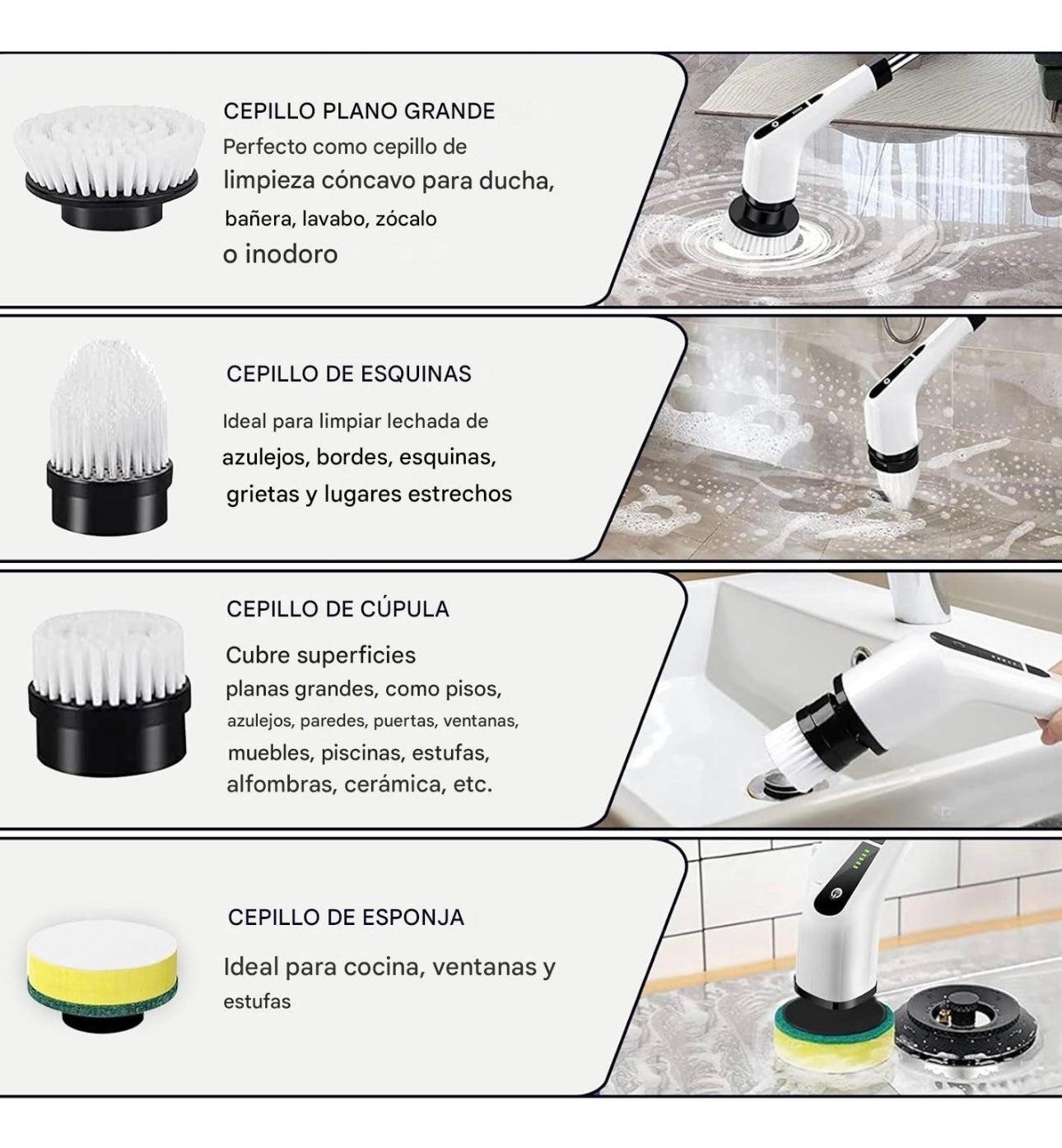 CEPILLO PLANO GRANDE

Perfecto como cepillo de limpieza cóncavo para ducha, bañera, lavabo, zócalo o inodoro

CEPILLO DE ESQUINAS

Ideal para limpiar lechada de azulejos, bordes, esquinas, grietas y lugares estrechos

CEPILLO DE CÚPULA

Cubre superficies planas grandes, como pisos, azulejos, paredes, puertas, ventanas, muebles, piscinas, estufas, alfombras, cerámica, etc.

CEPILLO DE ESPONJA

Ideal para cocina, ventanas y estufas